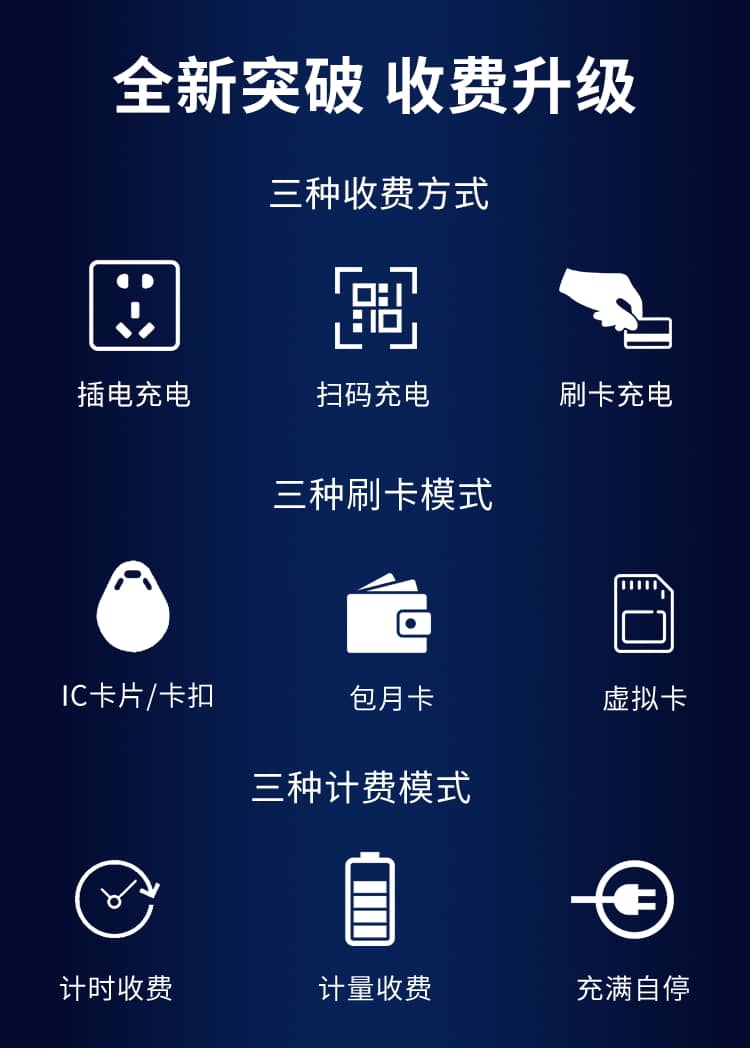 全新突破 收费升级

三种收费方式

插电充电

扫码充电

刷卡充电

三种刷卡模式

IC卡片/卡扣

包月卡

虚拟卡

三种计费模式

计时收费

计量收费

充满自停